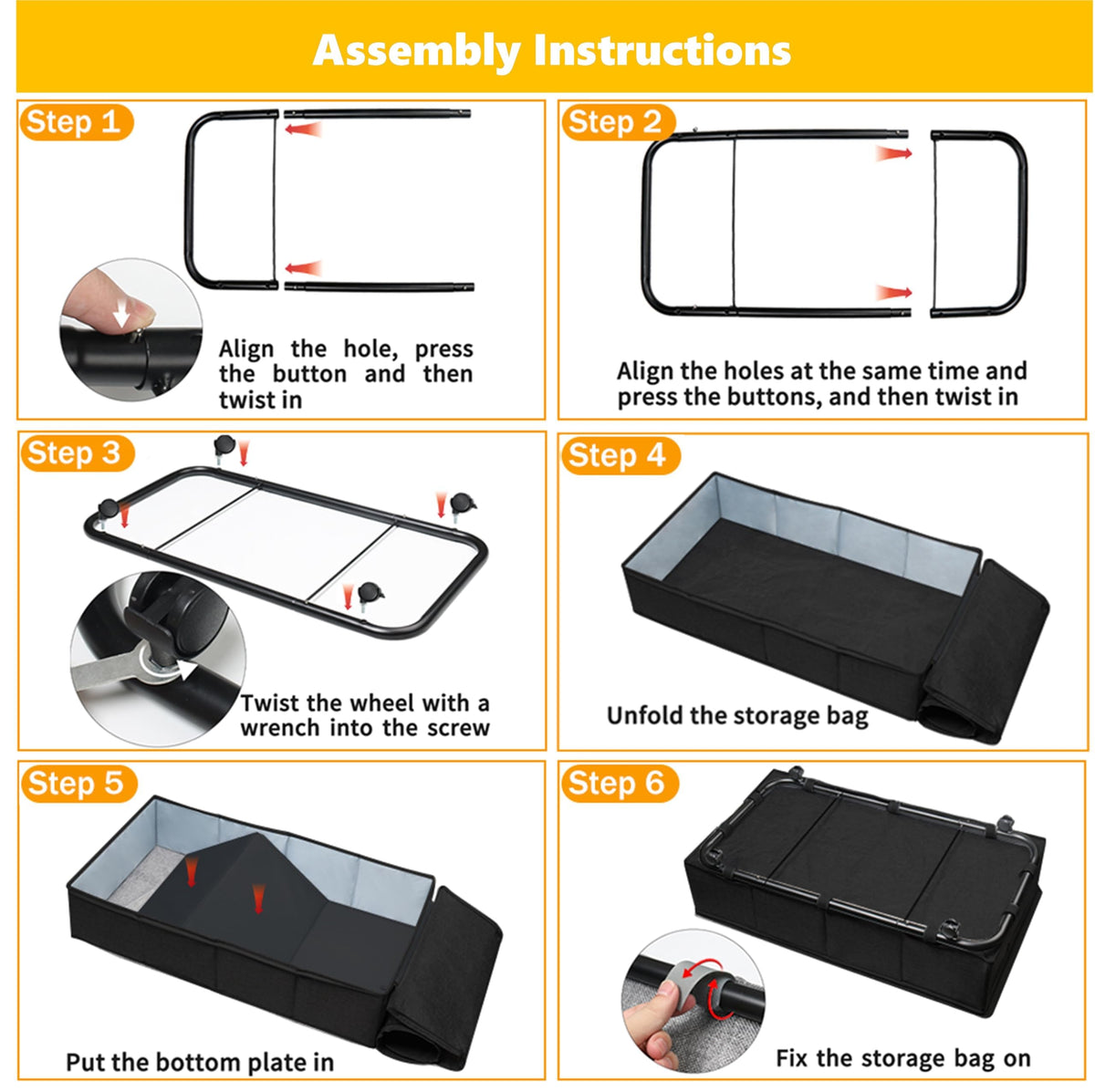 Assembly Instructions

Step 1

Align the hole, press the button and then twist in

Step 2

Align the holes at the same time and press the buttons, and then twist in

Step 3

Twist the wheel with a wrench into the screw

Step 4

Unfold the storage bag

Step 5

Put the bottom plate in

Step 6

Fix the storage bag on