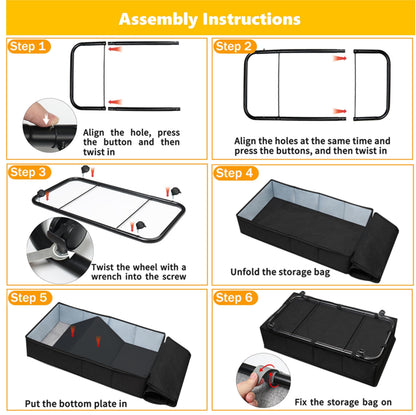 Assembly Instructions

Step 1

Align the hole, press the button and then twist in

Step 2

Align the holes at the same time and press the buttons, and then twist in

Step 3

Twist the wheel with a wrench into the screw

Step 4

Unfold the storage bag

Step 5

Put the bottom plate in

Step 6

Fix the storage bag on